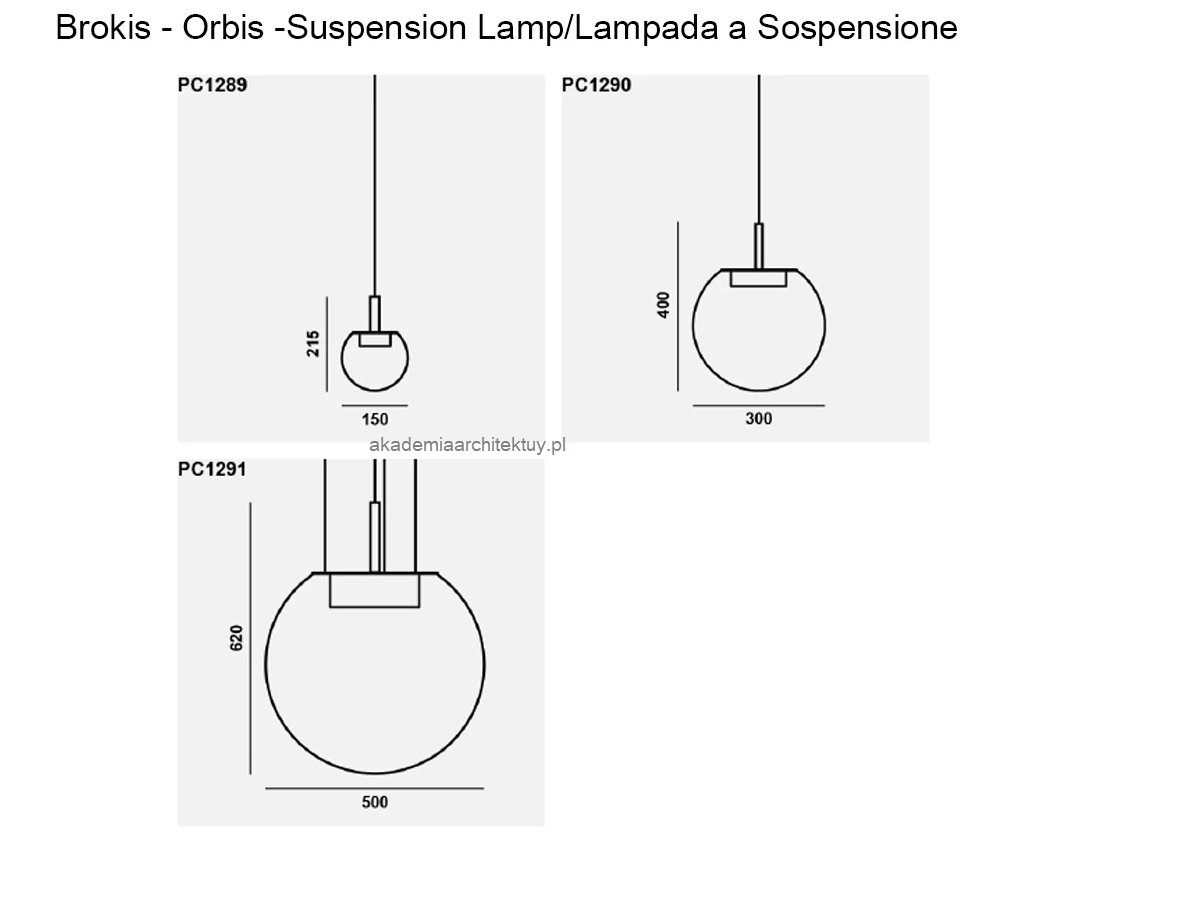 Brokis - Orbis -Suspension Lamp/Lampada a Sospensione

PC1289

215

150

PC1290

400

300

akademiaarchitektuy.pl

PC1291

620

500