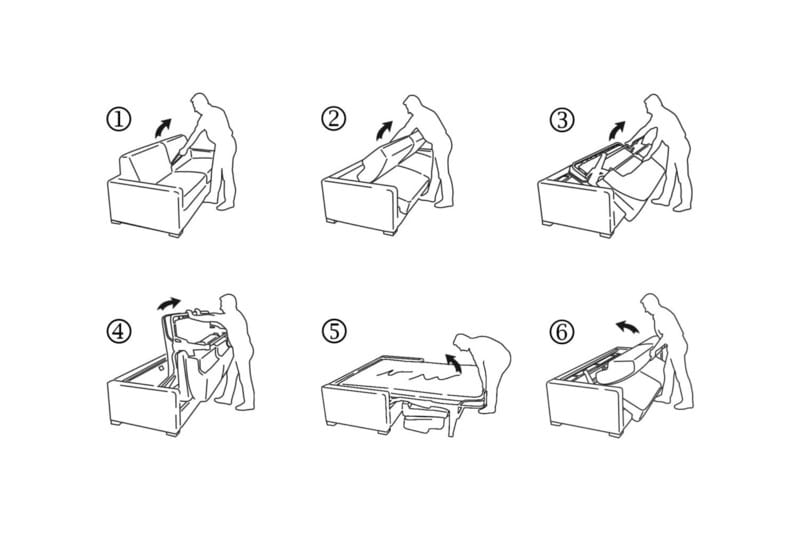 ①
②
③
④
⑤
⑥